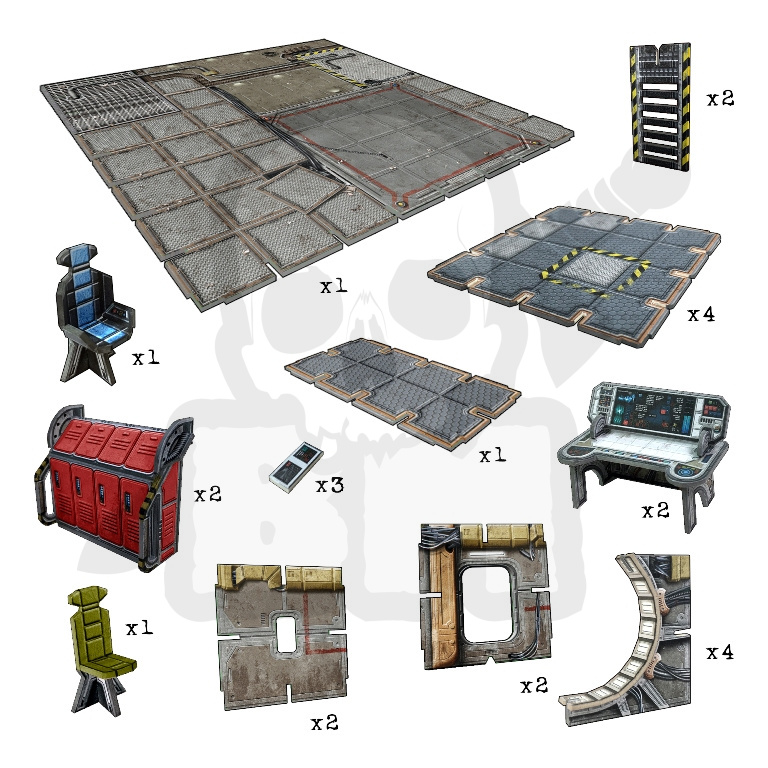 x2

x1

x4

x1

x1

x2

x3

x2

x1

x2

x2

x4