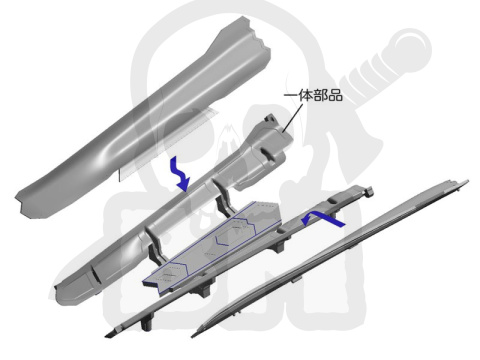 一体部品