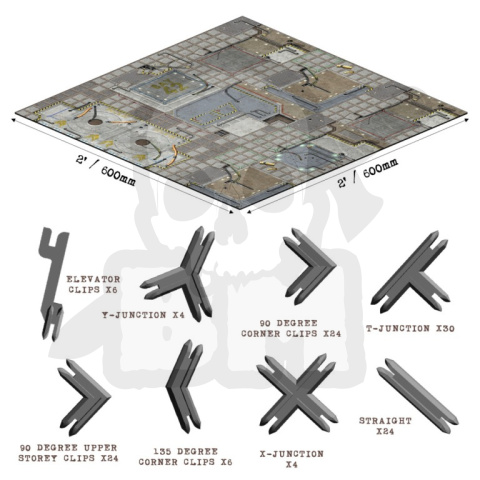 2' / 600mm

2' / 600mm

ELEVATOR CLIPS X6

Y-JUNCTION X4

90 DEGREE CORNER CLIPS X24

T-JUNCTION X30

90 DEGREE UPPER STOREY CLIPS X24

135 DEGREE CORNER CLIPS X6

X-JUNCTION X4

STRAIGHT X24