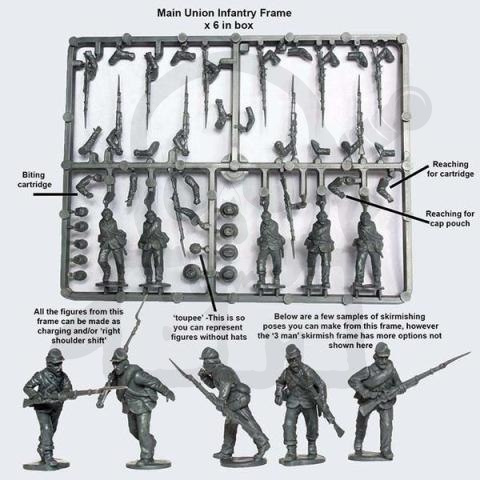 Main Union Infantry Frame
x 6 in box

Biting cartridge

Reaching for cartridge

Reaching for cap pouch

All the figures from this frame can be made as charging and/or 'right shoulder shift'

'toupee' -This is so you can represent figures without hats

Below are a few samples of skirmishing poses you can make from this frame, however the '3 man' skirmish frame has more options not shown here