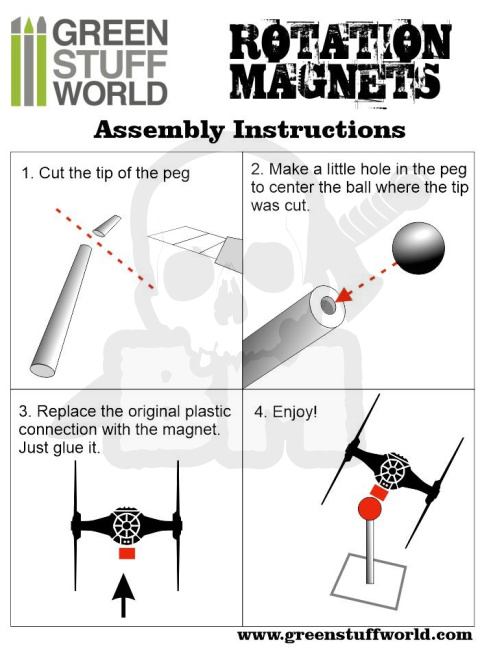 GREEN STUFF WORLD

ROTATION MAGNETS

Assembly Instructions

1. Cut the tip of the peg

2. Make a little hole in the peg to center the ball where the tip was cut.

3. Replace the original plastic connection with the magnet. Just glue it.

4. Enjoy!

www.greenstuffworld.com