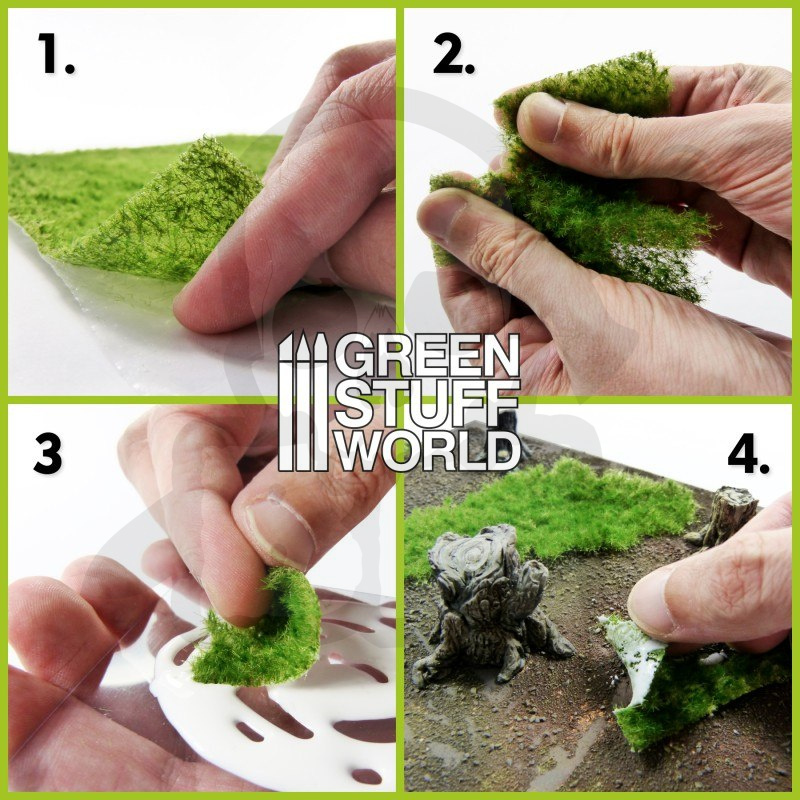 1.

2.

GREEN STUFF WORLD

3

4.