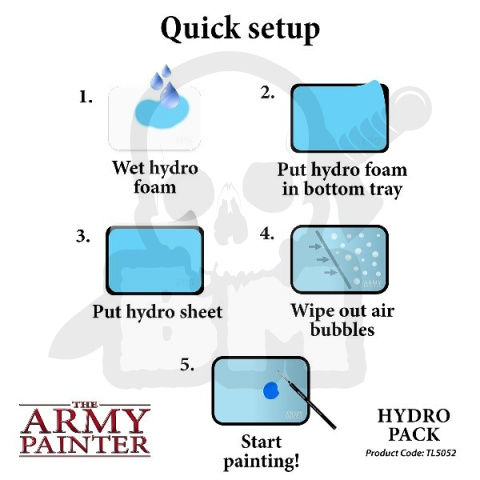 Quick setup

1.

Wet hydro foam

2.

Put hydro foam in bottom tray

3.

Put hydro sheet

4.

Wipe out air bubbles

5.

Start painting!

THE ARMY PAINTER

HYDRO PACK

Product Code: TL5052