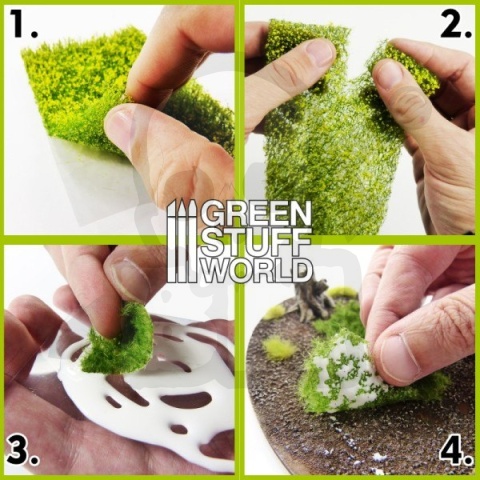 1.

2.

GREEN STUFF WORLD

3.

4.