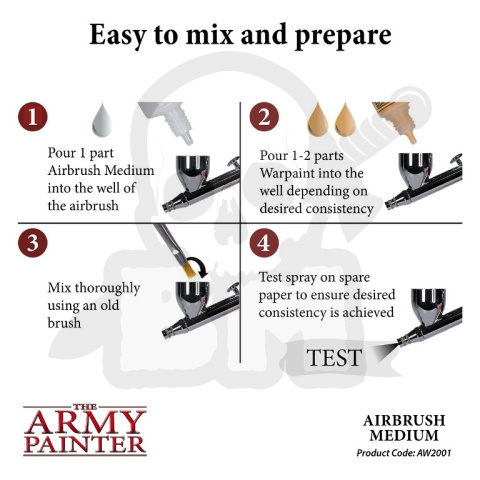 Easy to mix and prepare

1

Pour 1 part Airbrush Medium into the well of the airbrush

2

Pour 1-2 parts Warpaint into the well depending on desired consistency

3

Mix thoroughly using an old brush

4

Test spray on spare paper to ensure desired consistency is achieved

TEST

THE ARMY PAINTER

AIRBRUSH MEDIUM
Product Code: AW2001