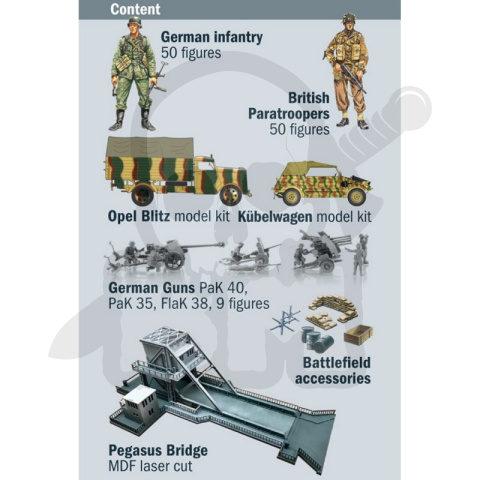 Content

German infantry
50 figures

British Paratroopers
50 figures

Opel Blitz model kit

Kübelwagen model kit

German Guns PaK 40, PaK 35, FlaK 38, 9 figures

Battlefield accessories

Pegasus Bridge
MDF laser cut